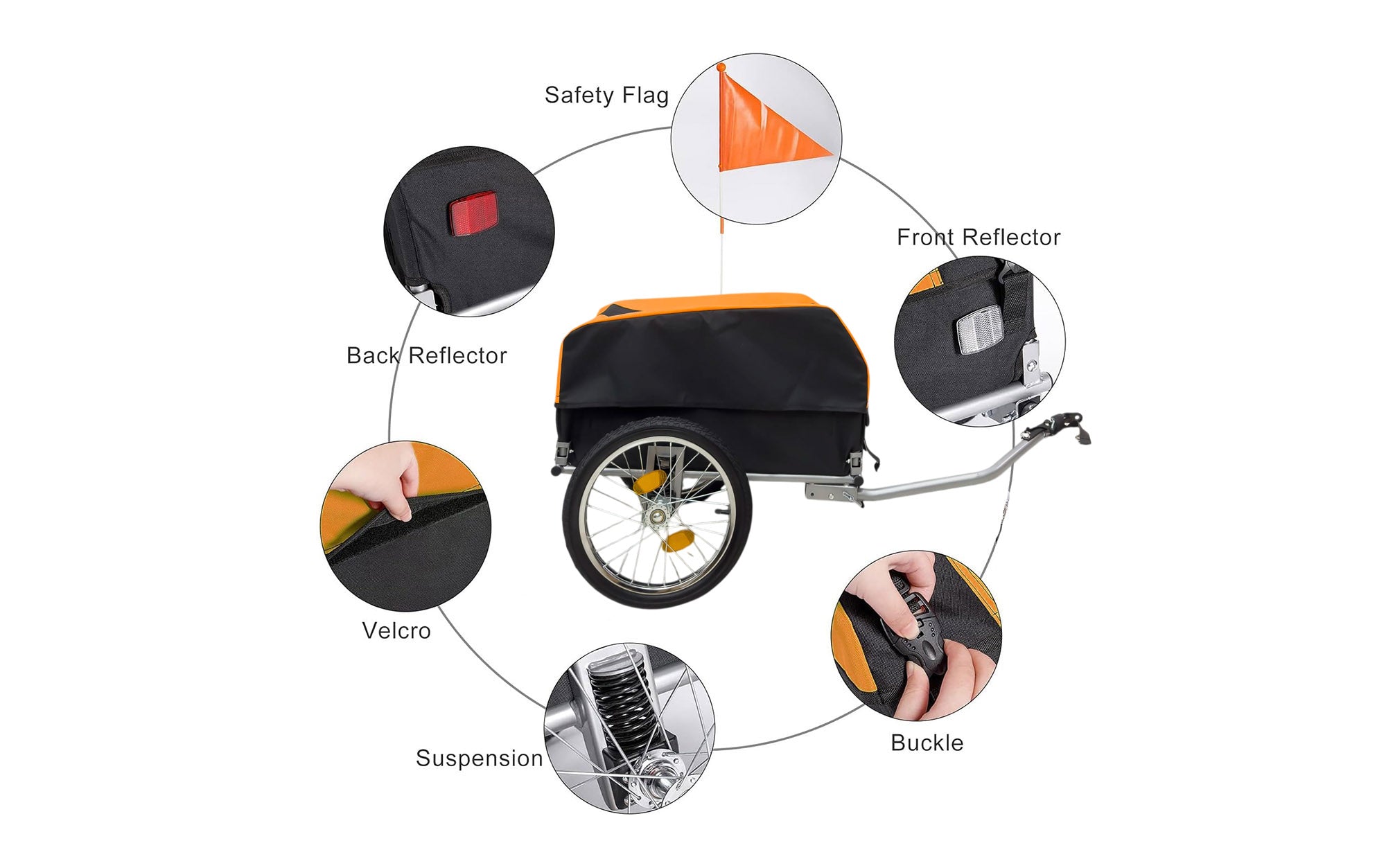 Safety Flag

Front Reflector

Back Reflector

Velcro

Suspension

Buckle